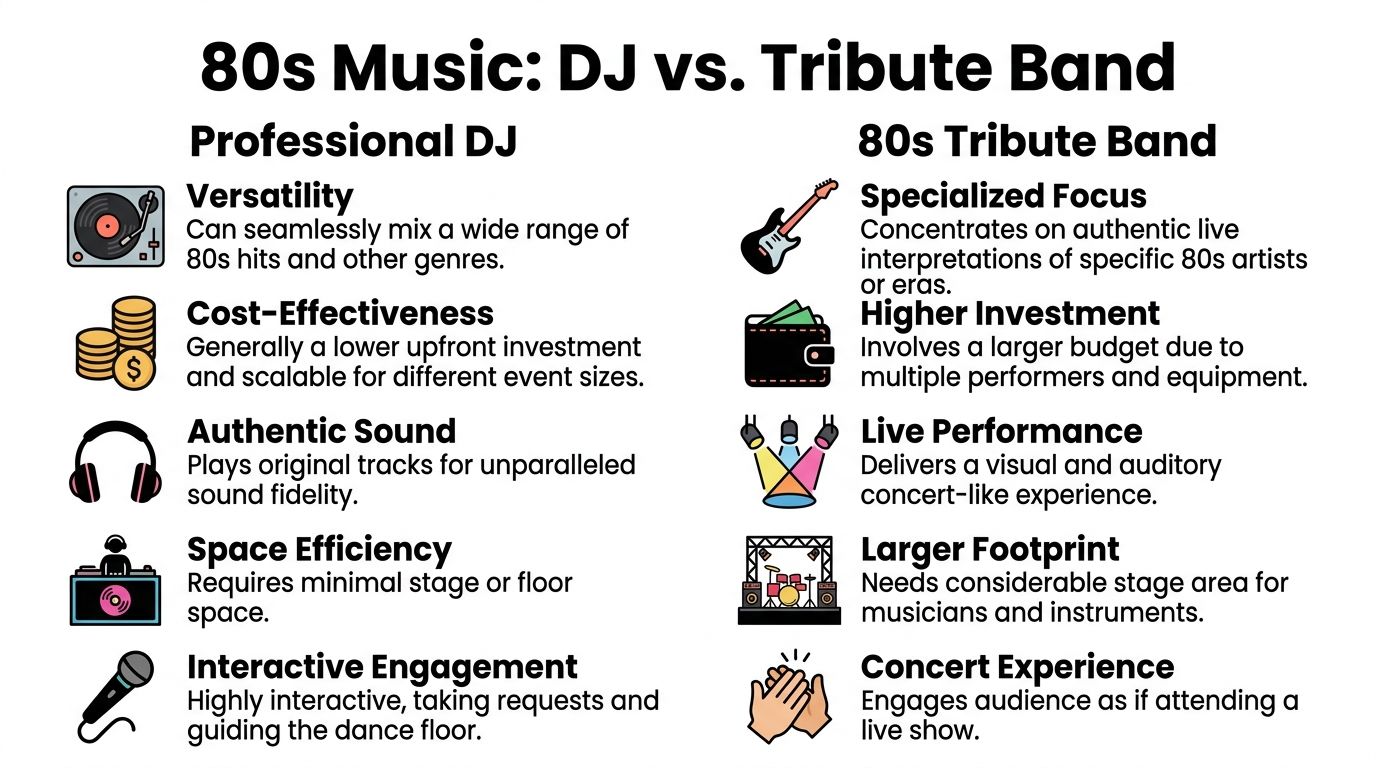 80s Music: DJ vs. Tribute Band

Professional DJ

Versatility
Can seamlessly mix a wide range of 80s hits and other genres.

Cost-Effectiveness
Generally a lower upfront investment and scalable for different event sizes.

Authentic Sound
Plays original tracks for unparalleled sound fidelity.

Space Efficiency
Requires minimal stage or floor space.

Interactive Engagement
Highly interactive, taking requests and guiding the dance floor.

80s Tribute Band

Specialized Focus
Concentrates on authentic live interpretations of specific 80s artists or eras.

Higher Investment
Involves a larger budget due to multiple performers and equipment.

Live Performance
Delivers a visual and auditory concert-like experience.

Larger Footprint
Needs considerable stage area for musicians and instruments.

Concert Experience
Engages audience as if attending a live show.